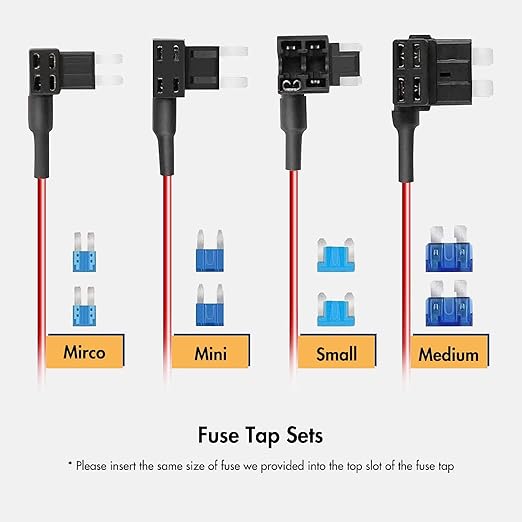 Mirco

Mini

Small

Medium

Fuse Tap Sets

* Please insert the same size of fuse we provided into the top slot of the fuse tap