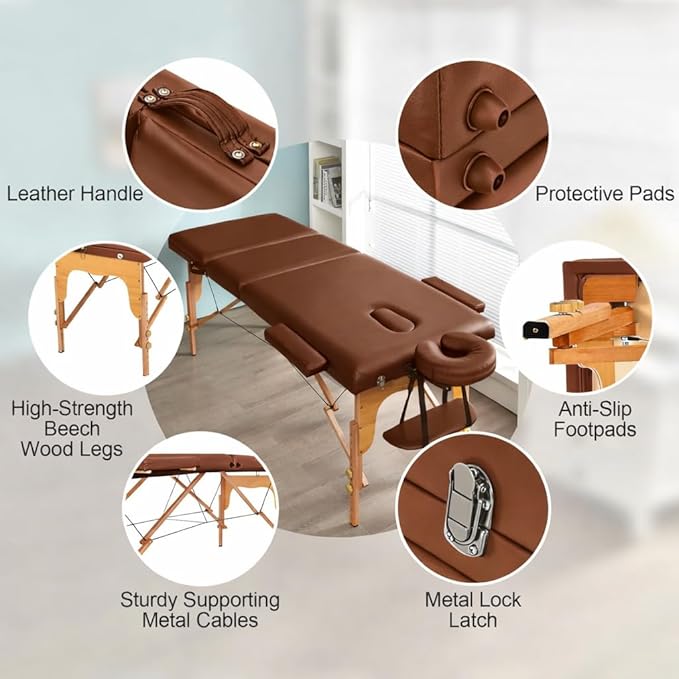 Leather Handle

Protective Pads

High-Strength Beech Wood Legs

Anti-Slip Footpads

Sturdy Supporting Metal Cables

Metal Lock Latch