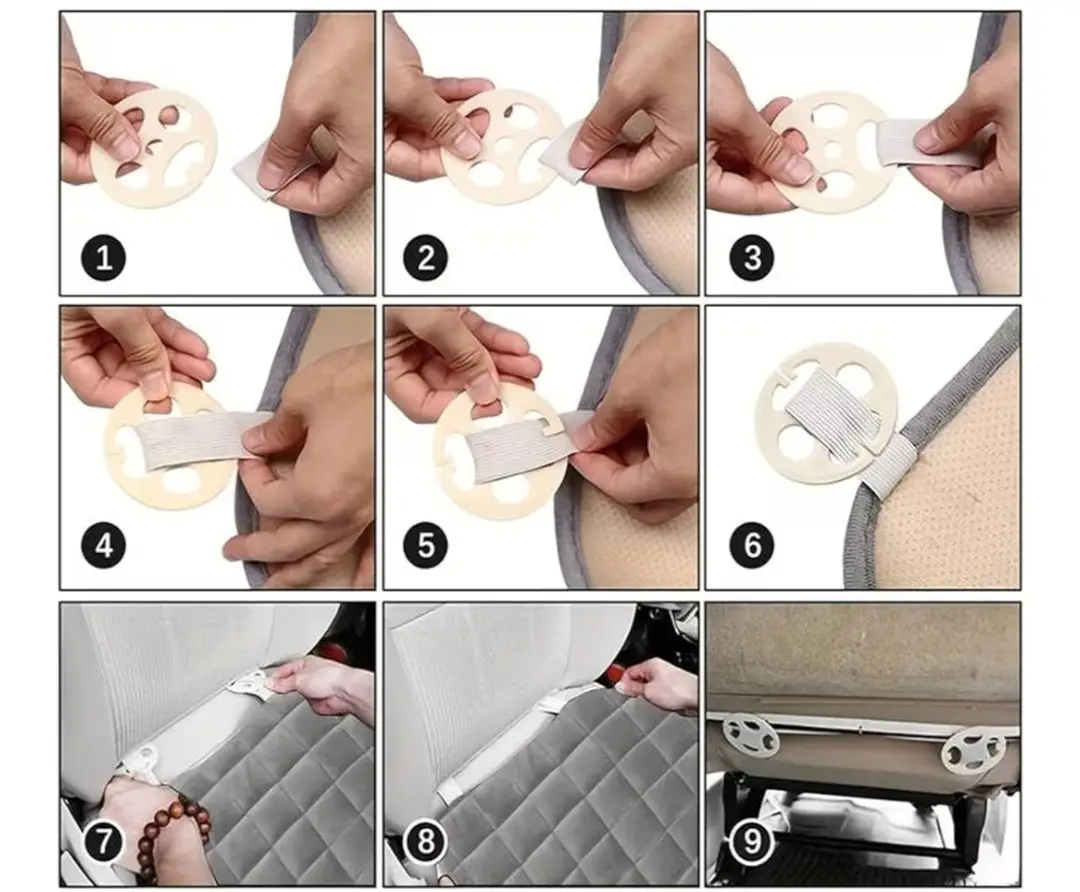 1

2

3

4

5

6

7

8

9