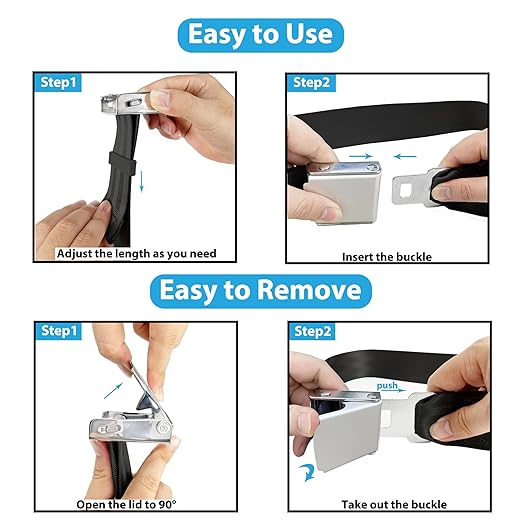 Easy to Use

Step1

Adjust the length as you need

Step2

Insert the buckle

Easy to Remove

Step1

Open the lid to 90°

Step2

push

Take out the buckle