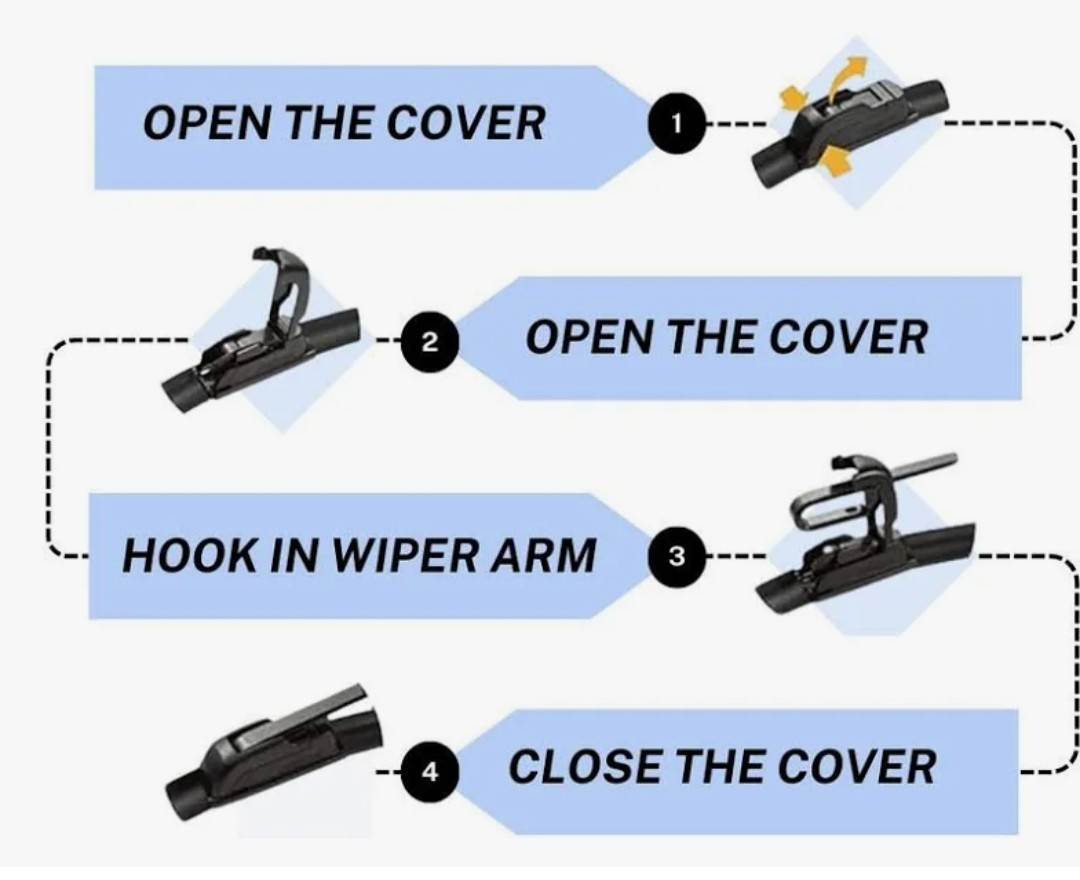 OPEN THE COVER

1

2

OPEN THE COVER

HOOK IN WIPER ARM

3

4

CLOSE THE COVER