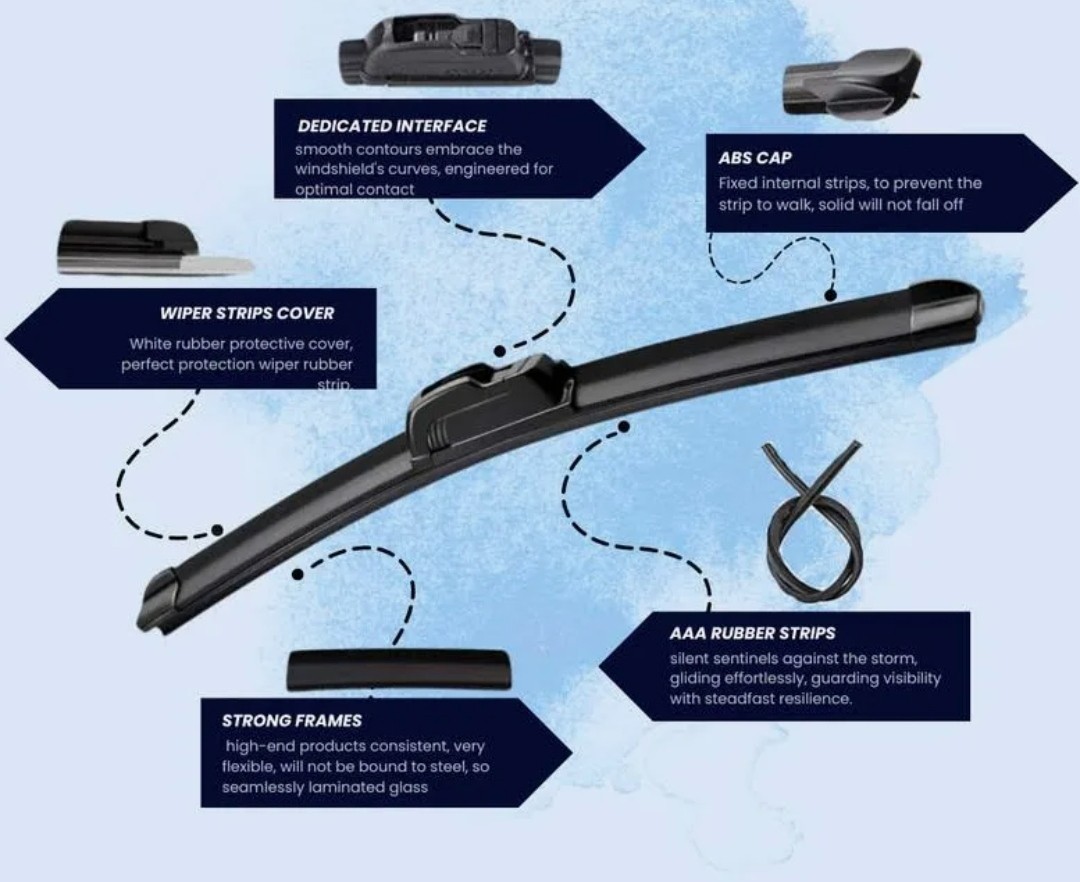 DEDICATED INTERFACE
smooth contours embrace the windshield's curves, engineered for optimal contact

ABS CAP
Fixed internal strips, to prevent the strip to walk, solid will not fall off

WIPER STRIPS COVER
White rubber protective cover, perfect protection wiper rubber strip.

AAA RUBBER STRIPS
silent sentinels against the storm, gliding effortlessly, guarding visibility with steadfast resilience.

STRONG FRAMES
high-end products consistent, very flexible, will not be bound to steel, so seamlessly laminated glass